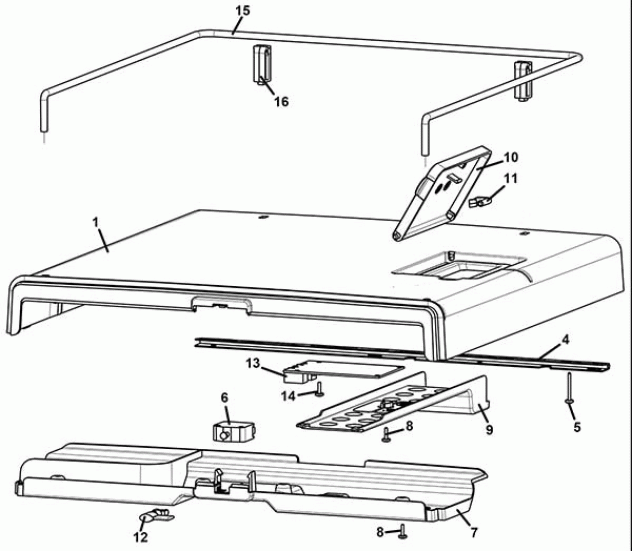 15
16
10
11
1
4
13
14
6
8
9
5
12
8
7