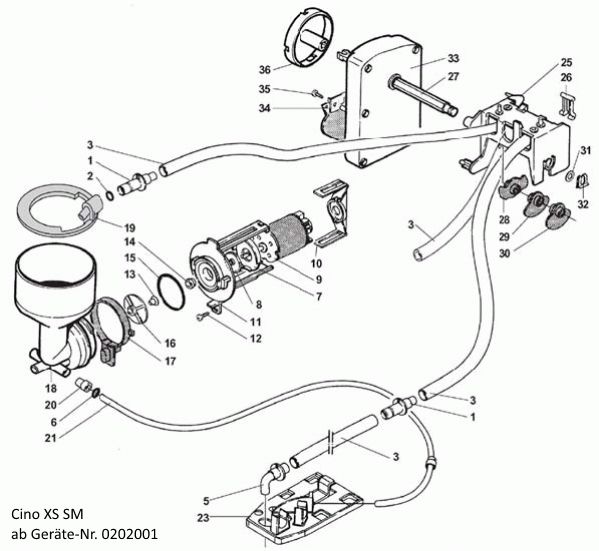 36
33
27
25
26
35
34
3
1
2
31
32
19
28
29
30
3
14
15
13
10
9
7
8
11
12
16
17
18
20
6
21
3
1
3
5
23

Cino XS SM
ab Geräte-Nr. 0202001