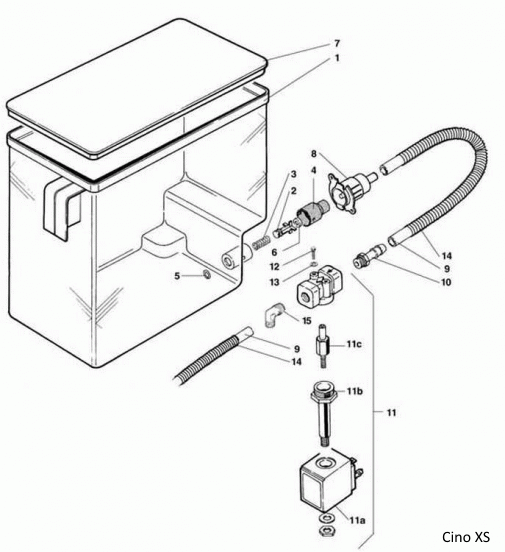 7
1
8
3
4
2
6
12
13
5
14
9
10
15
9
14
11c
11b
11
11a
Cino XS