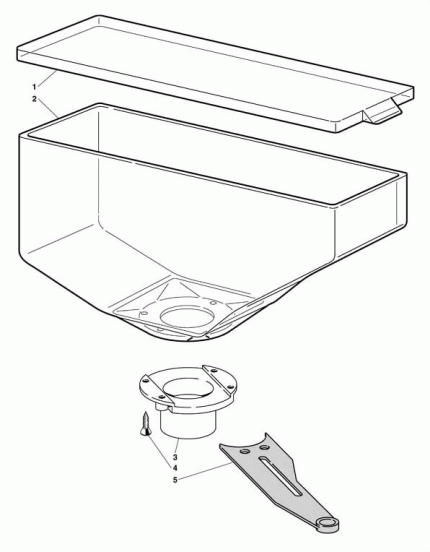 1
2
3
4
5